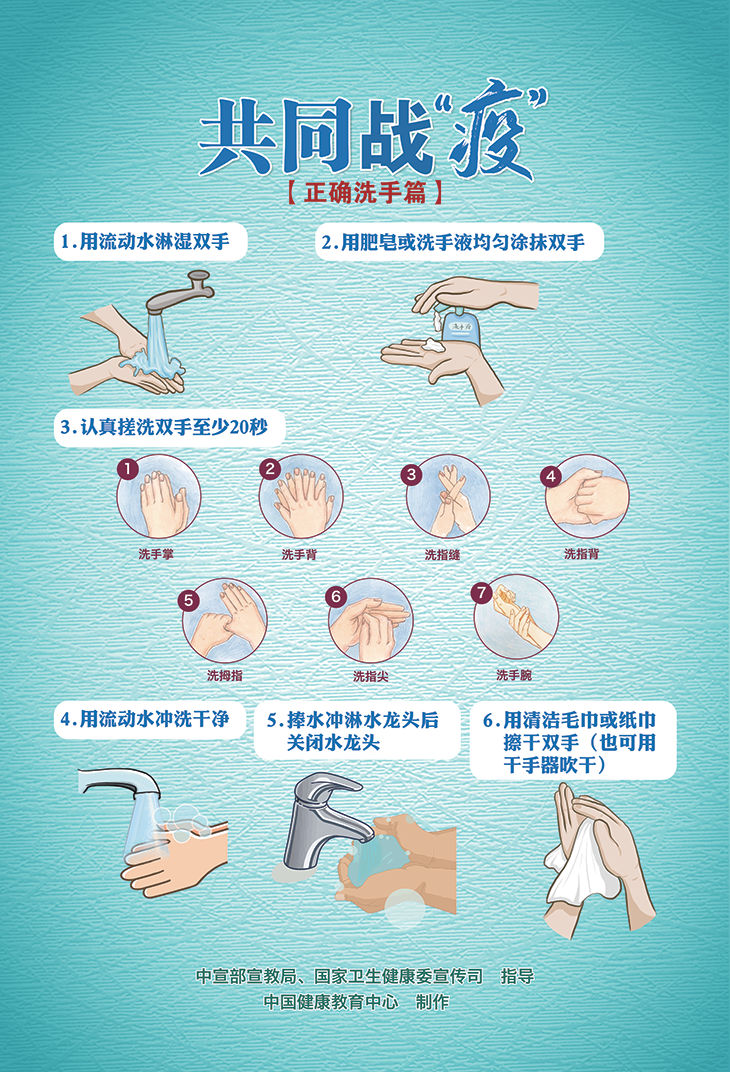 共同战“疫”

【正确洗手篇】

1.用流动水淋湿双手

2.用肥皂或洗手液均匀涂抹双手

洗手液

3.认真搓洗双手至少20秒

1 洗手掌

2 洗手背

3 洗指缝

4 洗指背

5 洗拇指

6 洗指尖

7 洗手腕

4.用流动水冲洗干净

5.捧水冲淋水龙头后关闭水龙头

6.用清洁毛巾或纸巾擦干双手（也可用干手器吹干）

中宣部宣教局、国家卫生健康委宣传司 指导

中国健康教育中心 制作